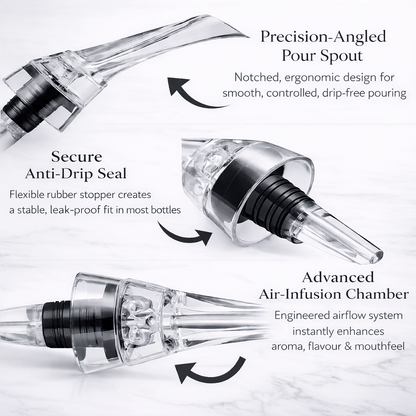 Precision-Angled Pour Spout

Notched, ergonomic design for smooth, controlled, drip-free pouring

Secure Anti-Drip Seal

Flexible rubber stopper creates a stable, leak-proof fit in most bottles

Advanced Air-Infusion Chamber

Engineered airflow system instantly enhances aroma, flavour & mouthfeel